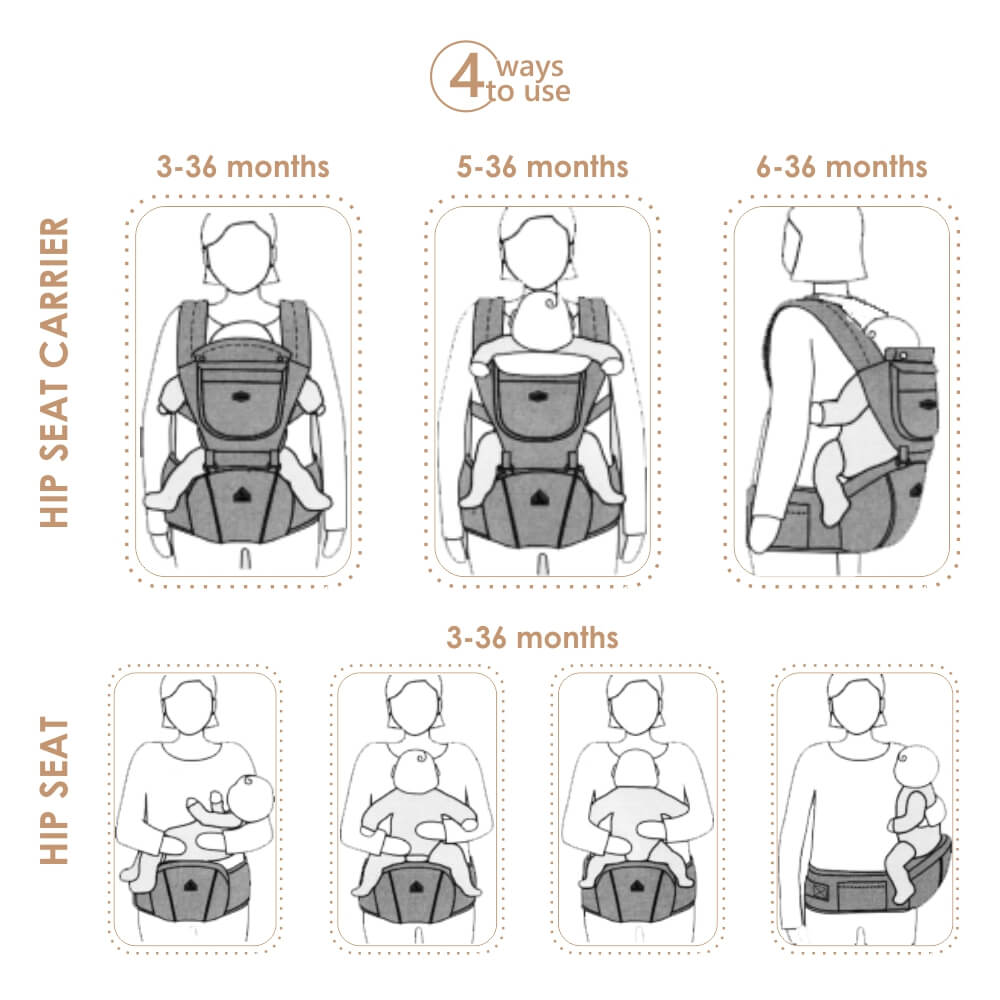 4 ways to use

HIP SEAT CARRIER

3-36 months

5-36 months

6-36 months

HIP SEAT

3-36 months